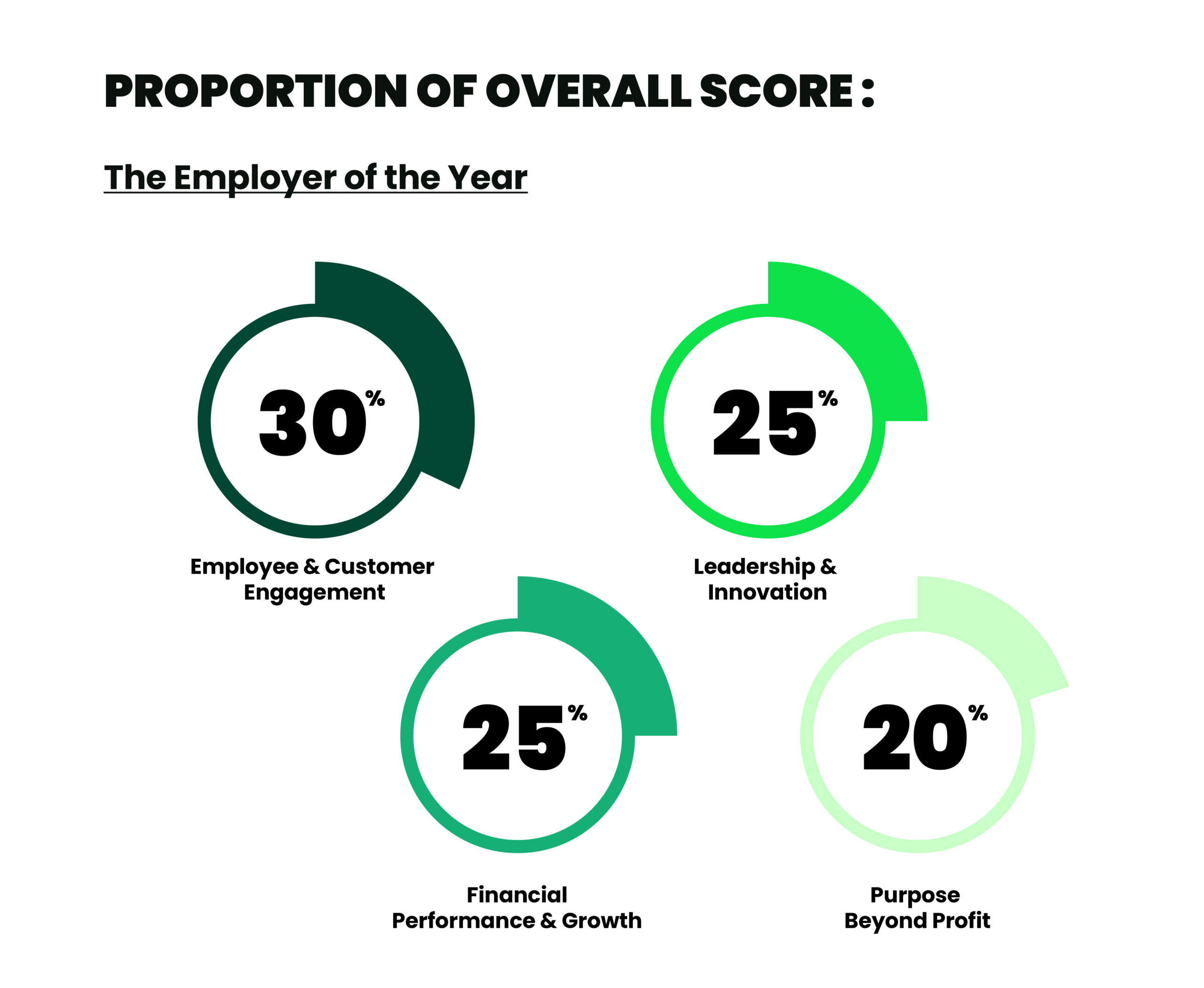 PROPORTION OF OVERALL SCORE :

The Employer of the Year

30%

Employee & Customer Engagement

25%

Leadership & Innovation

25%

Financial Performance & Growth

20%

Purpose Beyond Profit