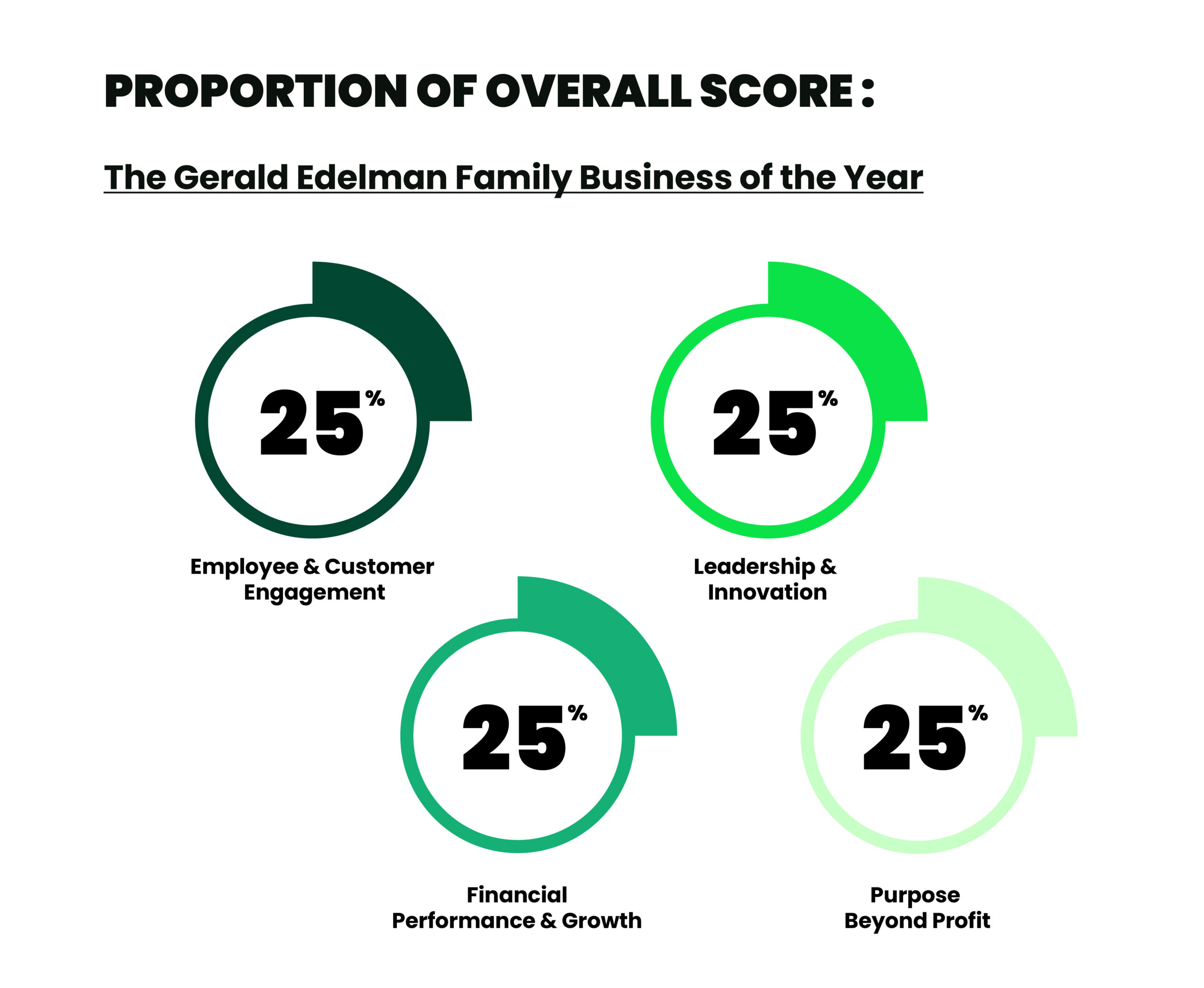 PROPORTION OF OVERALL SCORE :

The Gerald Edelman Family Business of the Year

25%

Employee & Customer Engagement

25%

Leadership & Innovation

25%

Financial Performance & Growth

25%

Purpose Beyond Profit