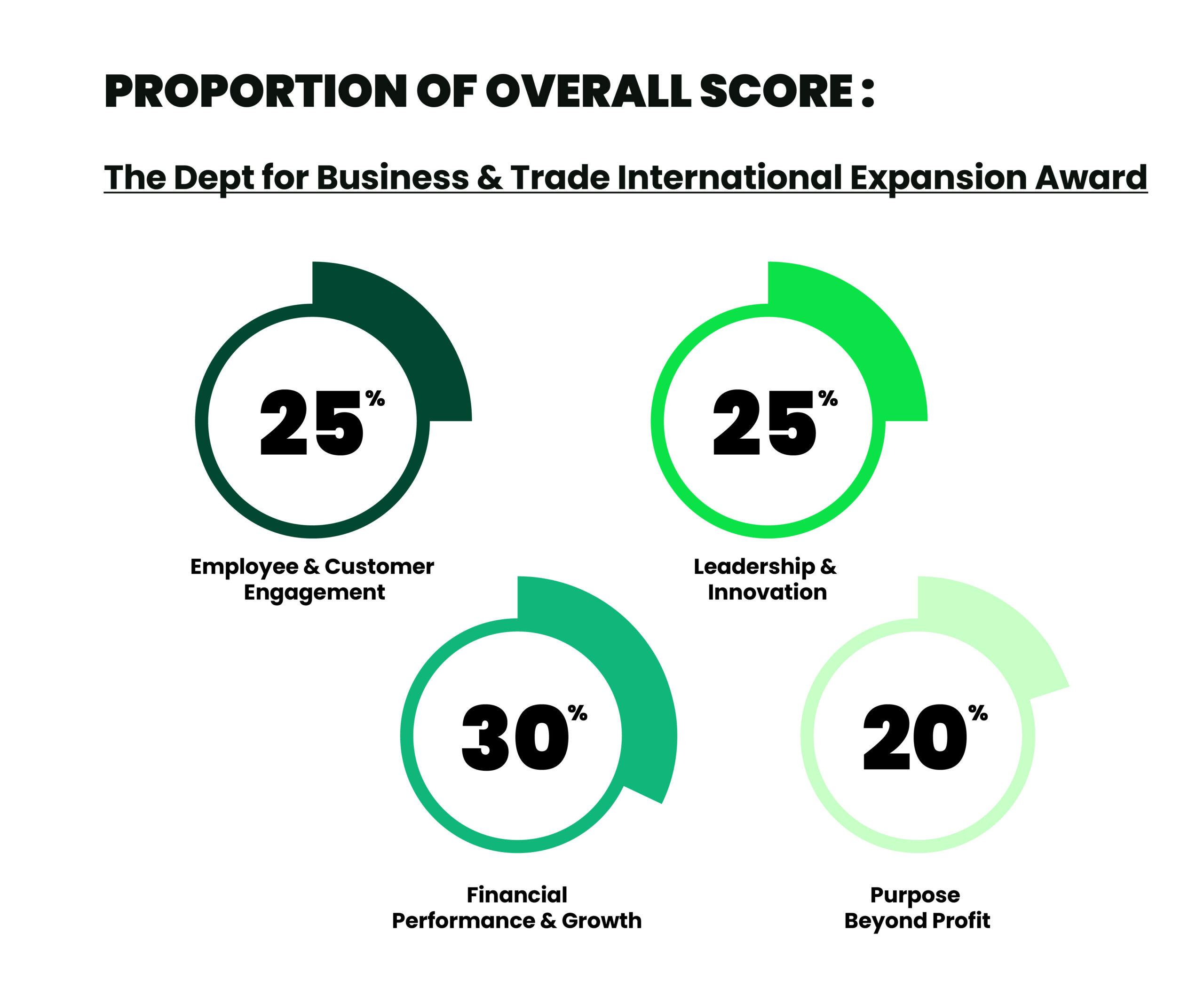 PROPORTION OF OVERALL SCORE :

The Dept for Business & Trade International Expansion Award

25%

Employee & Customer Engagement

25%

Leadership & Innovation

30%

Financial Performance & Growth

20%

Purpose Beyond Profit