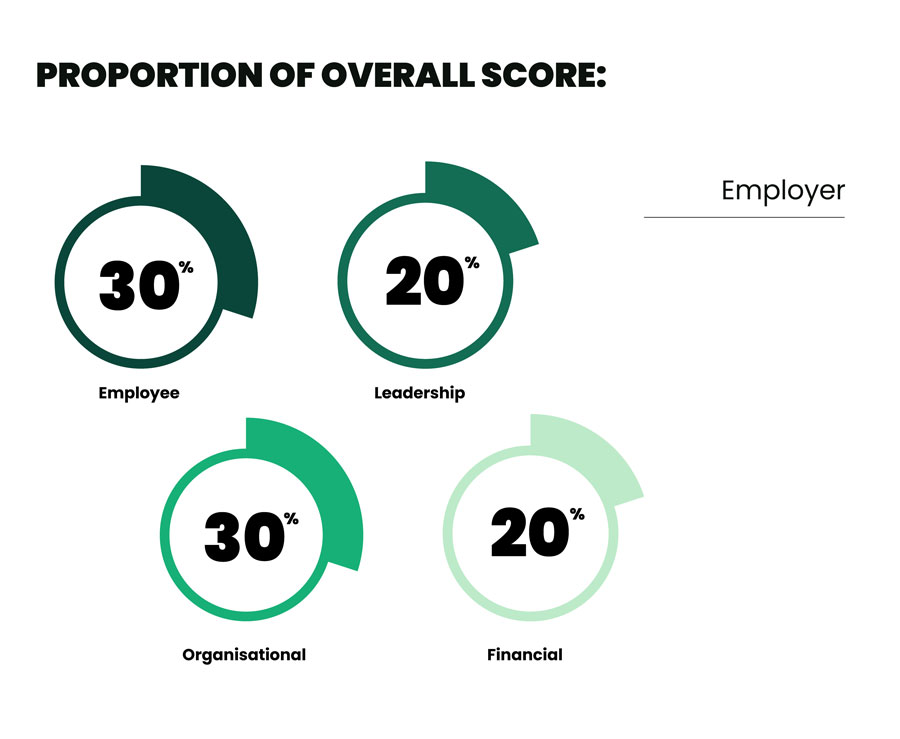 PROPORTION OF OVERALL SCORE:

Employer

30%

Employee

20%

Leadership

30%

Organisational

20%

Financial