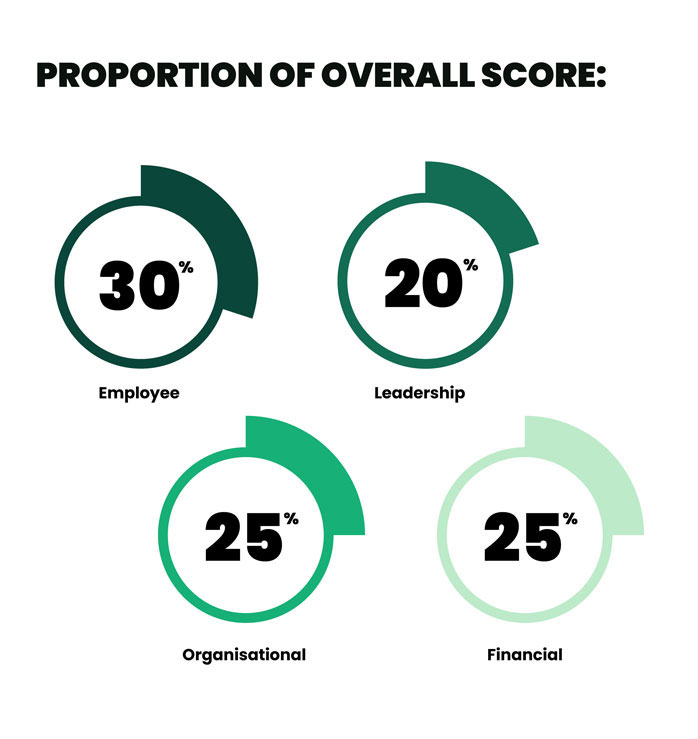 PROPORTION OF OVERALL SCORE:

30%

Employee

20%

Leadership

25%

Organisational

25%

Financial